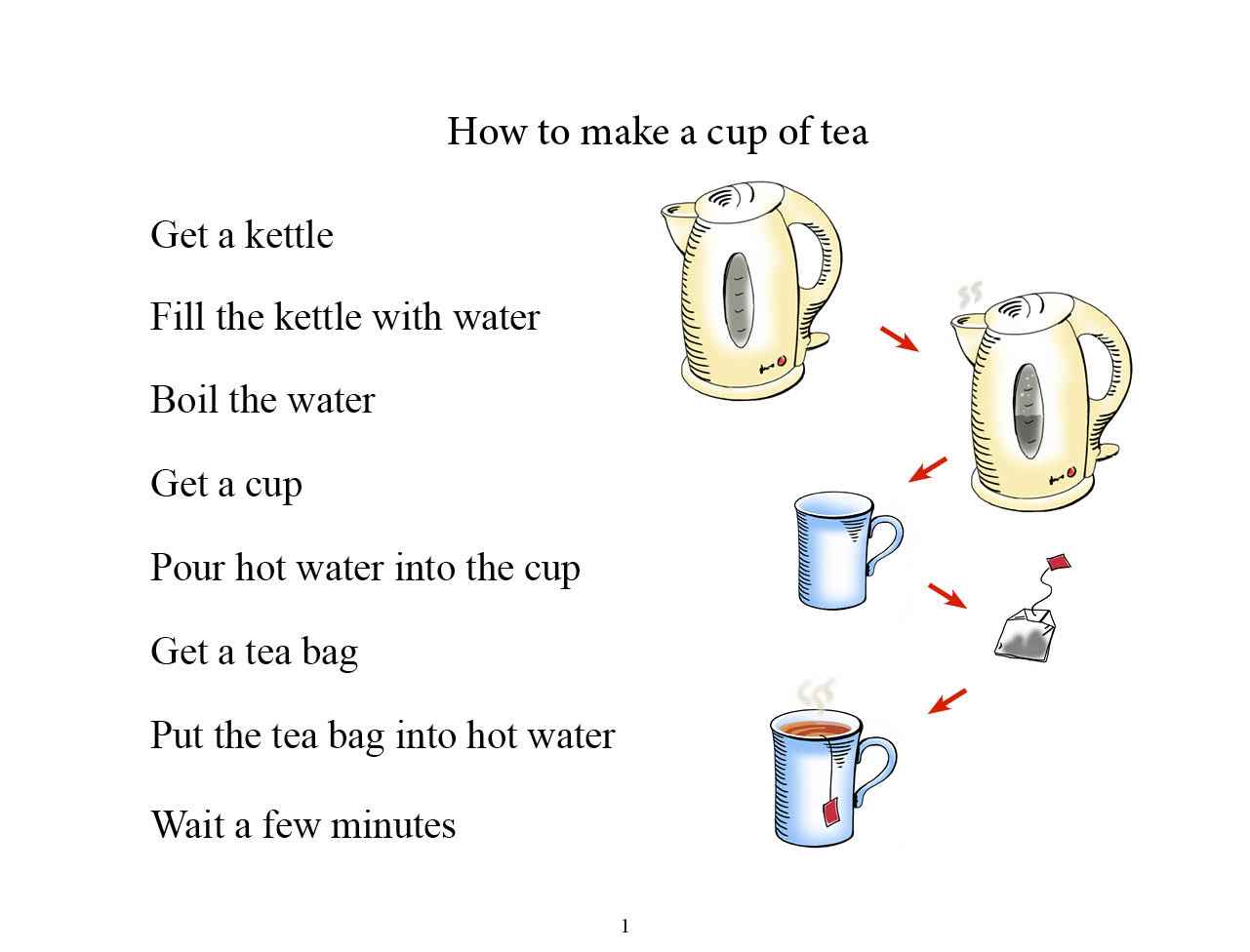 How to make a cup of tea

Get a kettle

Fill the kettle with water

Boil the water

Get a cup

Pour hot water into the cup

Get a tea bag

Put the tea bag into hot water

Wait a few minutes

1